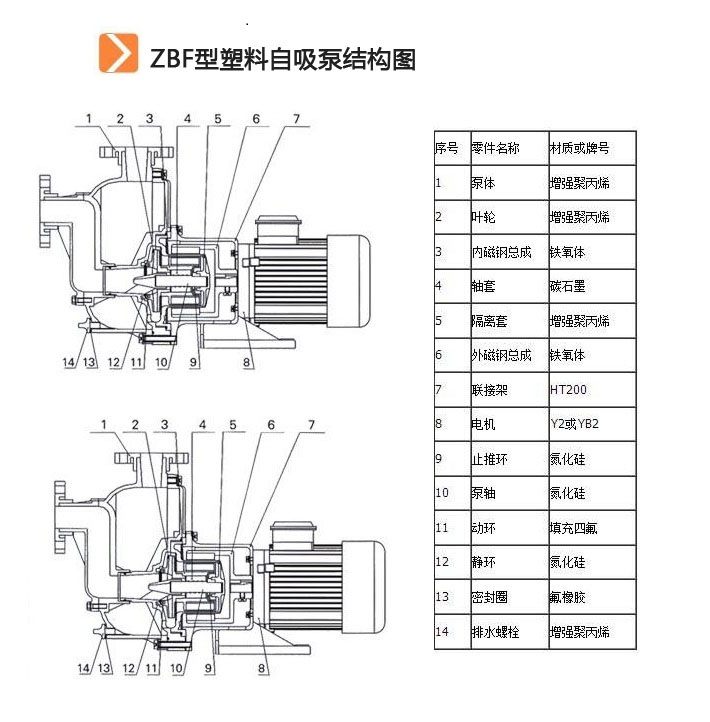 ZBF型塑料自吸泵结构图

1 2 3 4 5 6 7

14 13 12 11 10 9 8

1 2 3 4 5 6 7

14 13 12 11 10 9 8

| 序号 | 零件名称 | 材质或牌号 |
|---|---|---|
| 1 | 泵体 | 增强聚丙烯 |
| 2 | 叶轮 | 增强聚丙烯 |
| 3 | 内磁钢总成 | 铁氧体 |
| 4 | 轴套 | 碳石墨 |
| 5 | 隔离套 | 增强聚丙烯 |
| 6 | 外磁钢总成 | 铁氧体 |
| 7 | 联接架 | HT200 |
| 8 | 电机 | Y2或YB2 |
| 9 | 止推环 | 氮化硅 |
| 10 | 泵轴 | 氮化硅 |
| 11 | 动环 | 填充四氟 |
| 12 | 静环 | 氮化硅 |
| 13 | 密封圈 | 氟橡胶 |
| 14 | 排水螺栓 | 增强聚丙烯 |